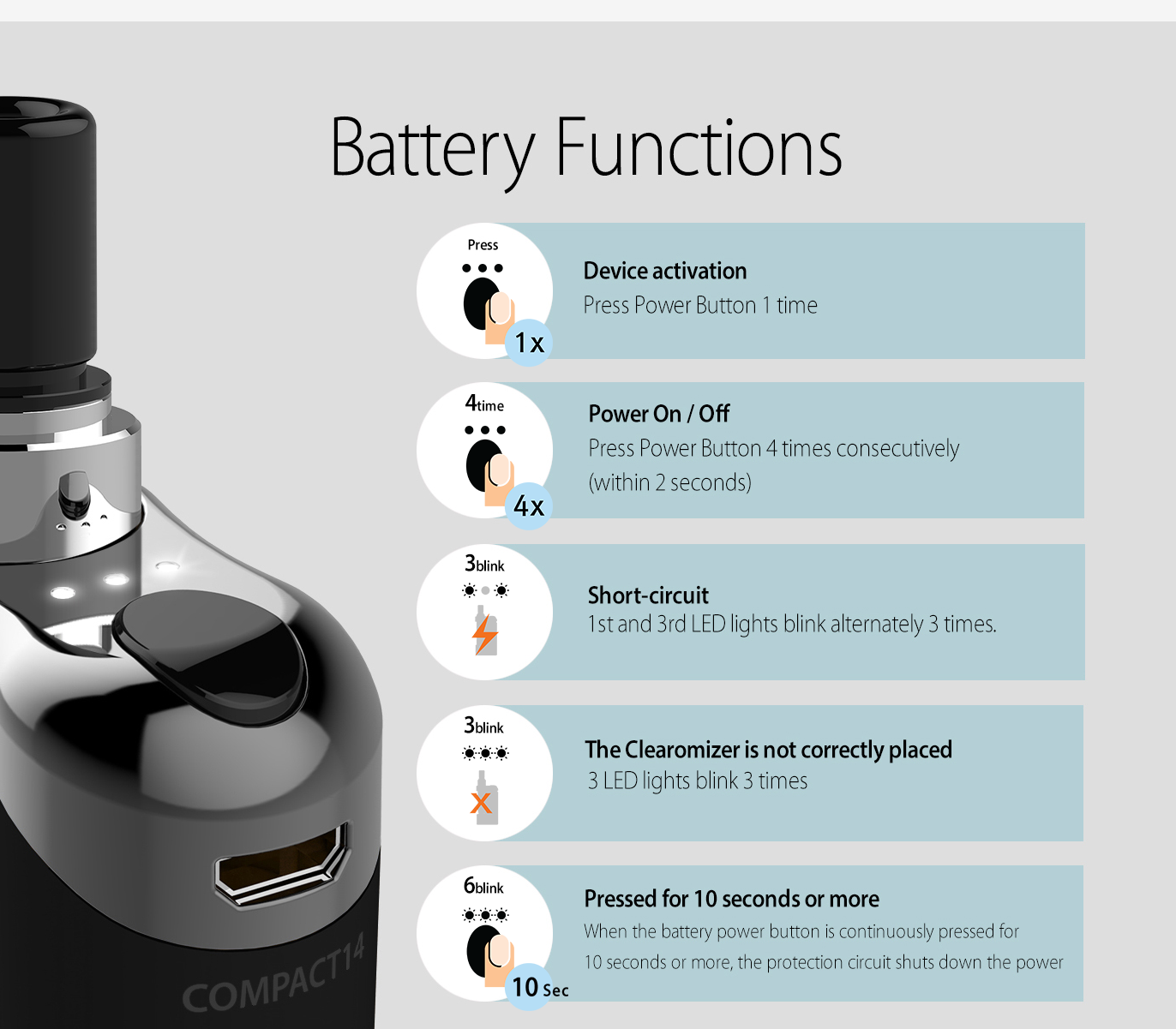 Battery Functions

Press
1x
Device activation
Press Power Button 1 time

4time
4x
Power On / Off
Press Power Button 4 times consecutively (within 2 seconds)

3blink
Short-circuit
1st and 3rd LED lights blink alternately 3 times.

3blink
X
The Clearomizer is not correctly placed
3 LED lights blink 3 times

6blink
10 Sec
Pressed for 10 seconds or more
When the battery power button is continuously pressed for 10 seconds or more, the protection circuit shuts down the power

COMPACT14